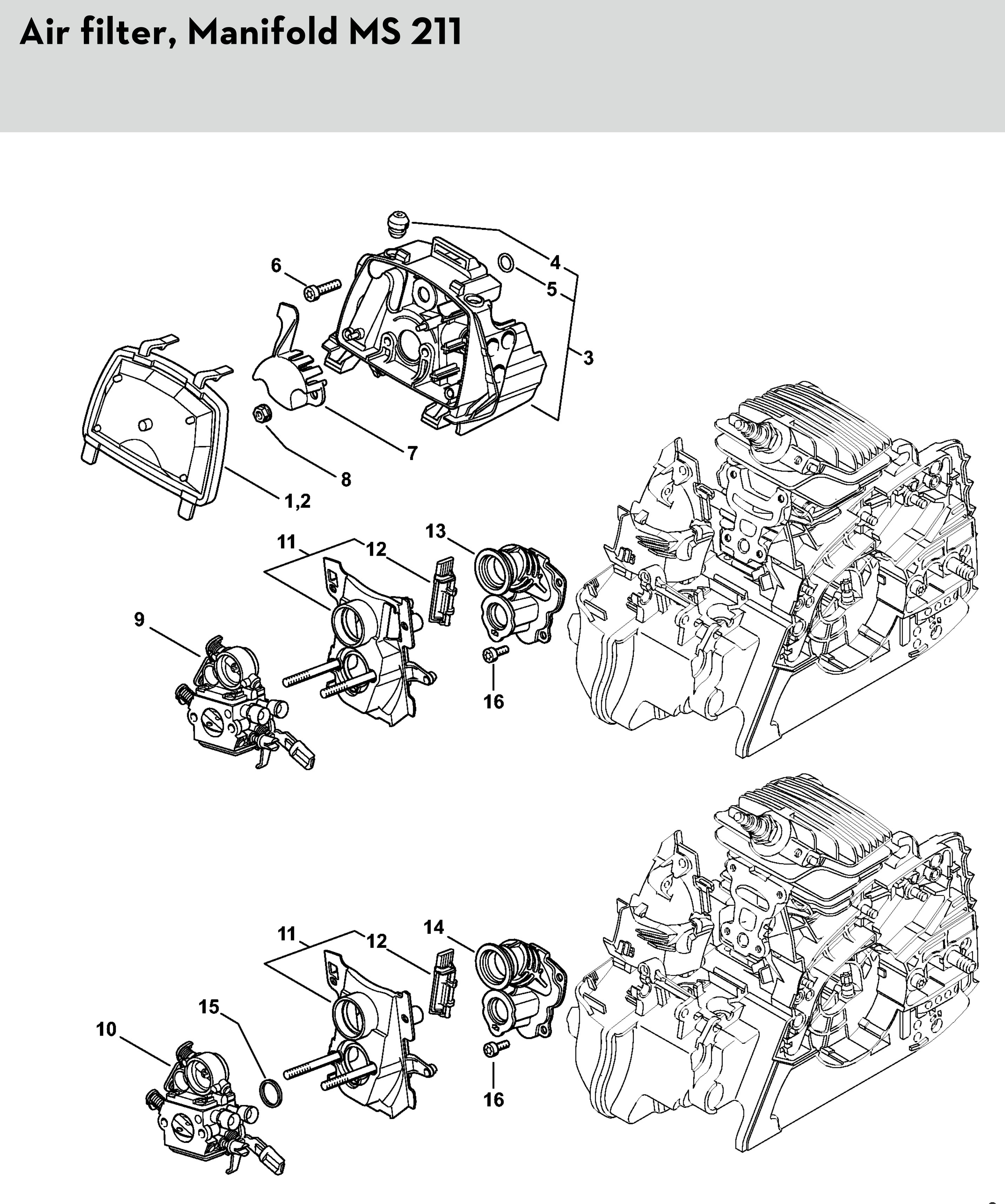 Air filter, Manifold MS 211

4
6
5
3
7
8
1,2
11
12
13
9
16
11
12
14
15
10
16